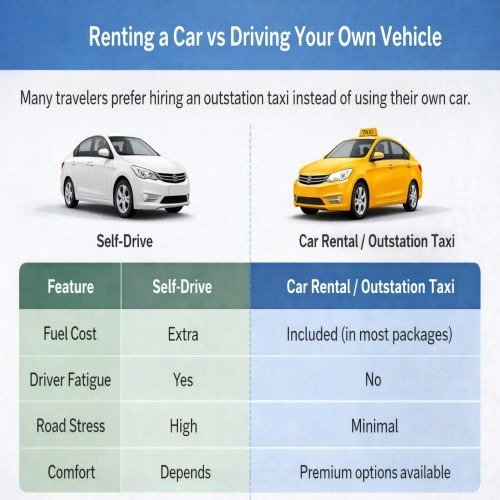 Renting a Car vs Driving Your Own Vehicle

Many travelers prefer hiring an outstation taxi instead of using their own car.

TAXI

Self-Drive

Car Rental / Outstation Taxi

| Feature | Self-Drive | Car Rental / Outstation Taxi |
|---|---|---|
| Fuel Cost | Extra | Included (in most packages) |
| Driver Fatigue | Yes | No |
| Road Stress | High | Minimal |
| Comfort | Depends | Premium options available |